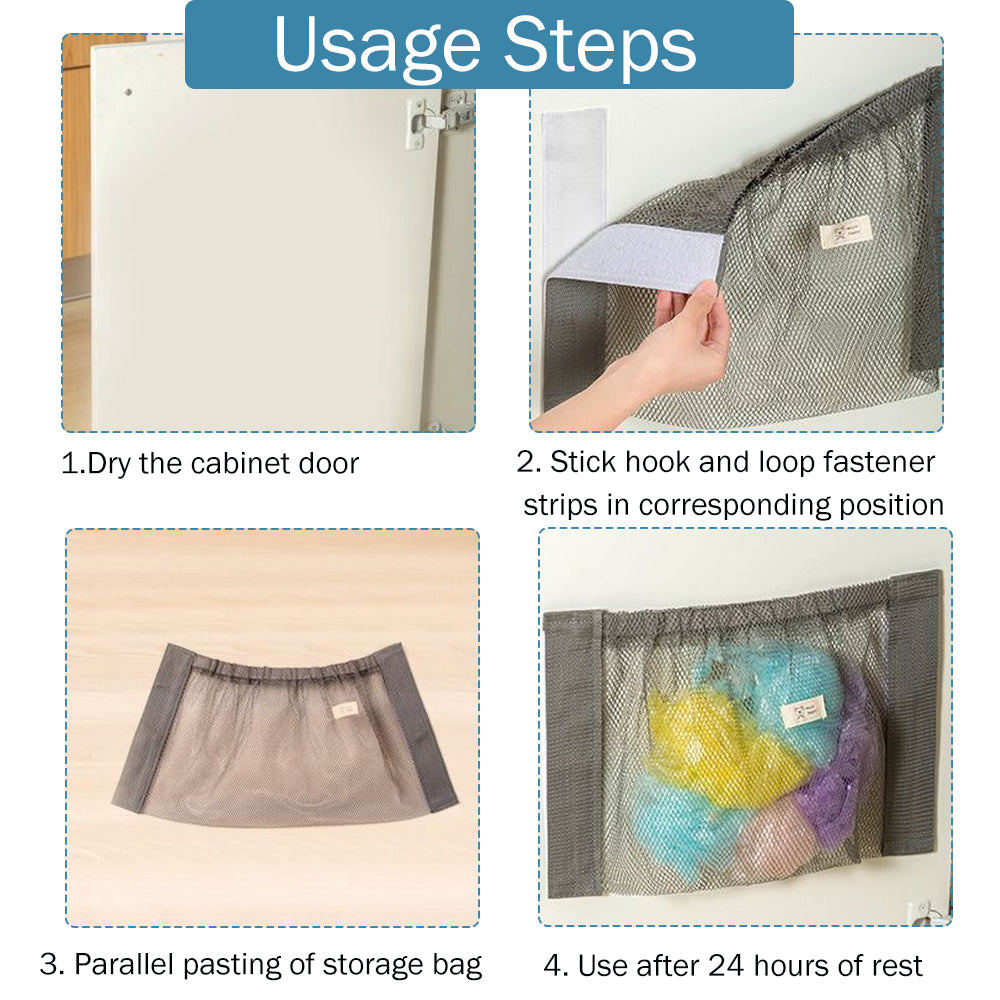 Usage Steps

1.Dry the cabinet door

2. Stick hook and loop fastener strips in corresponding position

3. Parallel pasting of storage bag

4. Use after 24 hours of rest