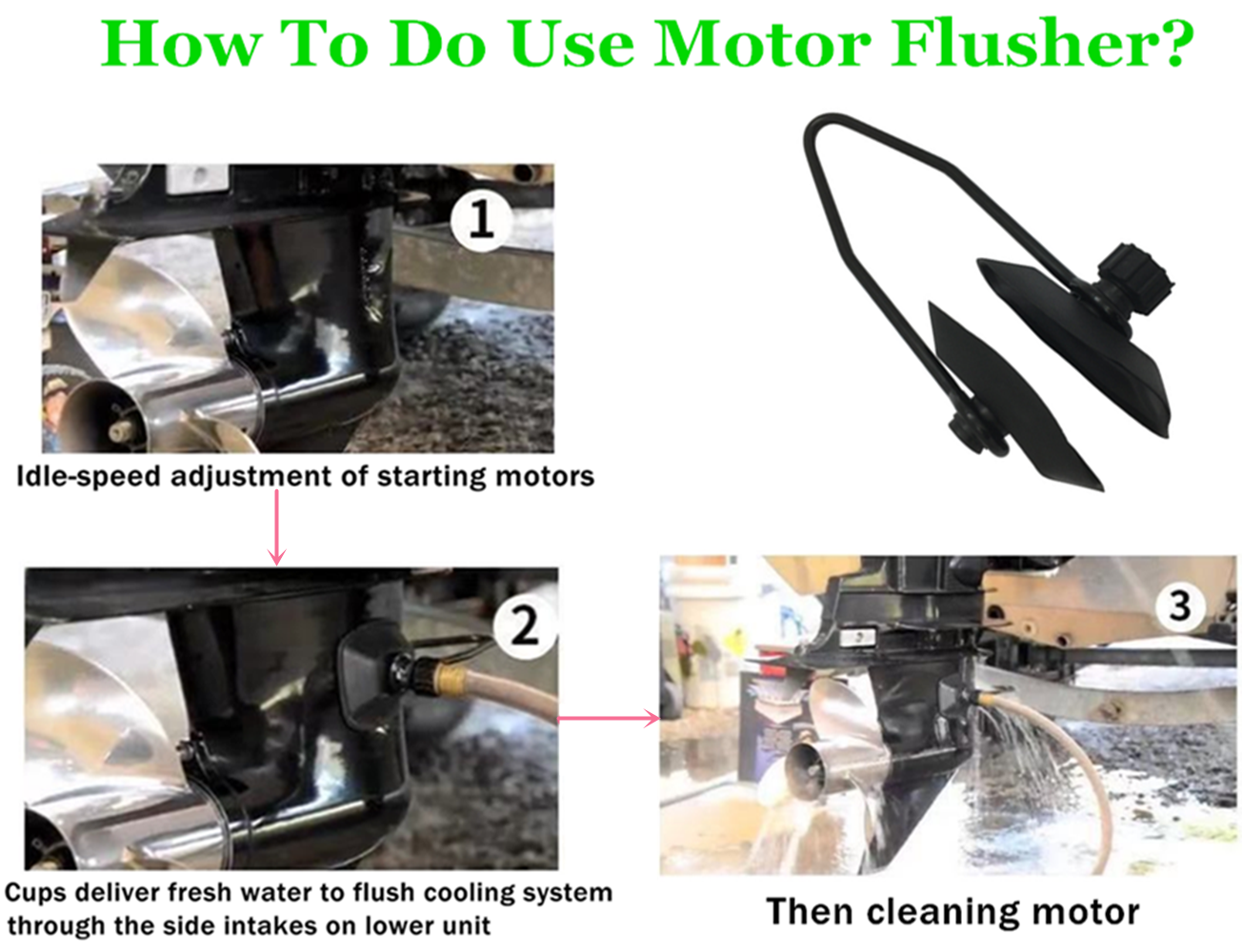 How To Do Use Motor Flusher?

1

Idle-speed adjustment of starting motors

2

Cups deliver fresh water to flush cooling system through the side intakes on lower unit

3

Then cleaning motor