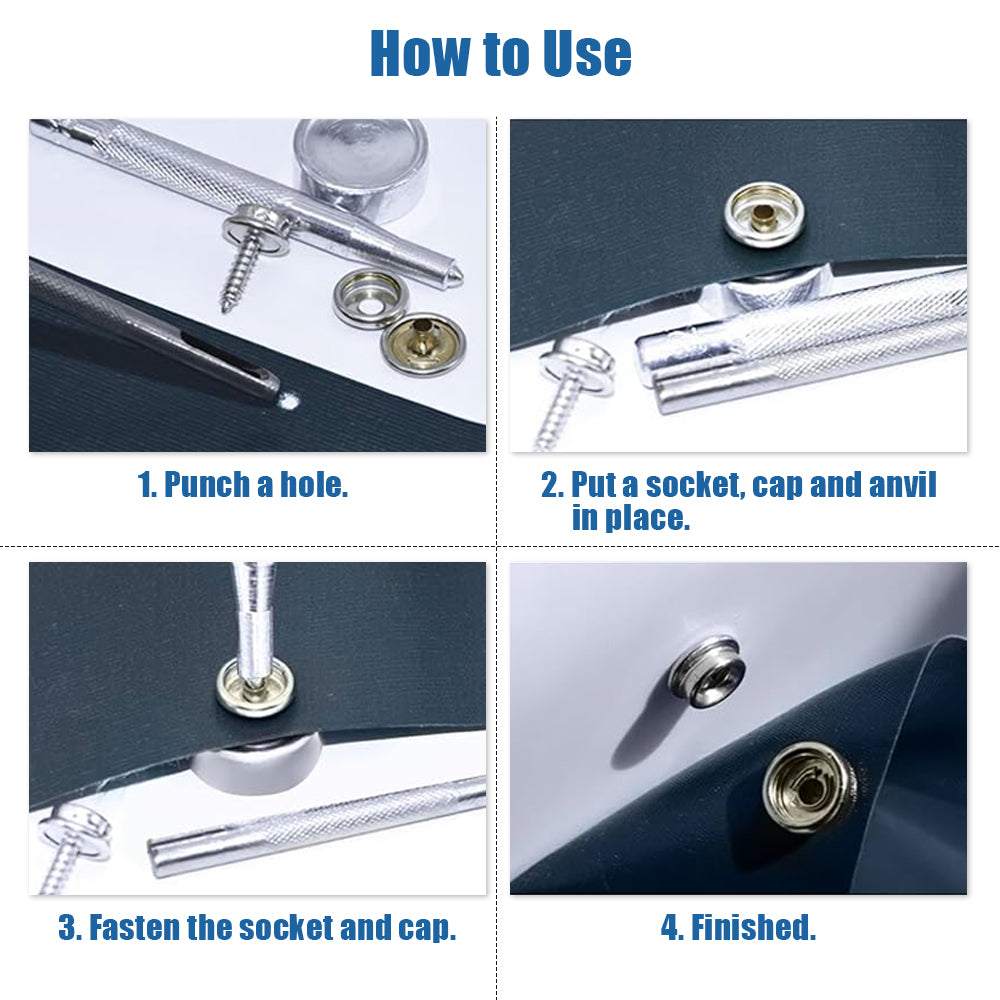 How to Use

1. Punch a hole.

2. Put a socket, cap and anvil in place.

3. Fasten the socket and cap.

4. Finished.