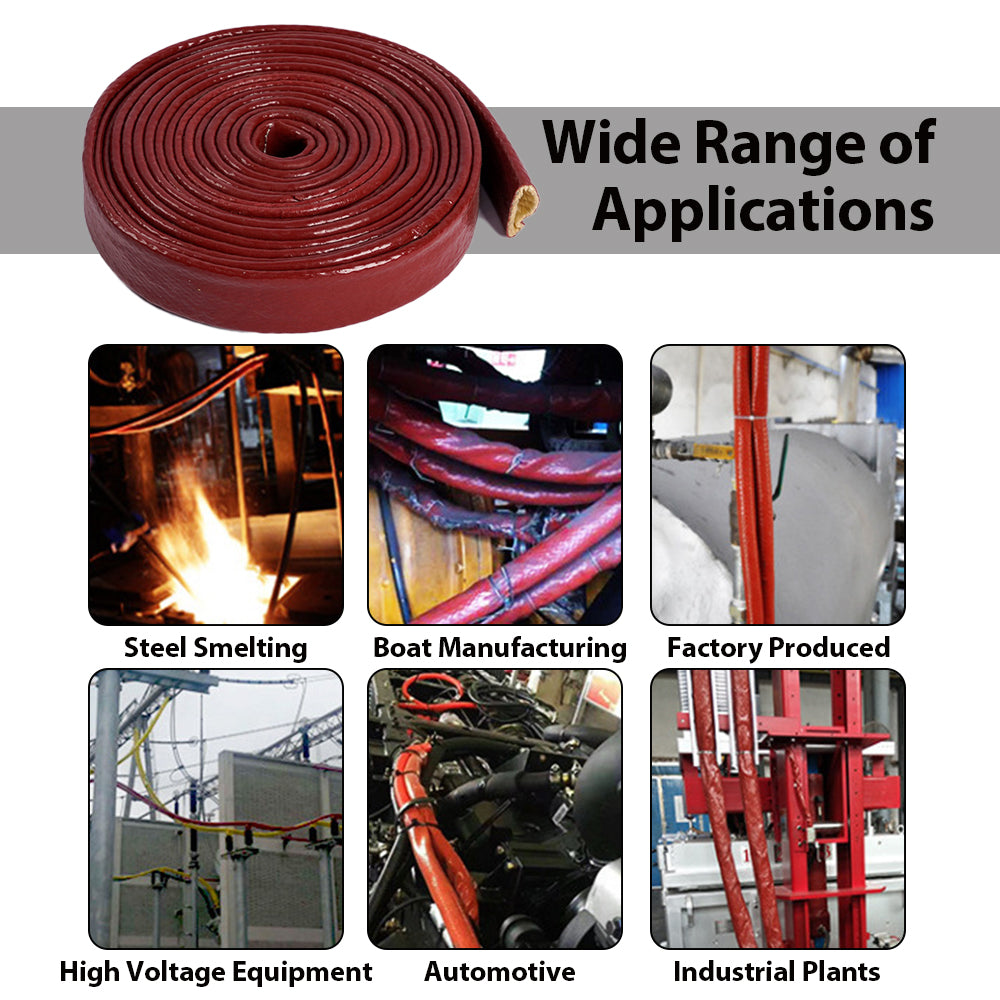 Wide Range of Applications

Steel Smelting

Boat Manufacturing

Factory Produced

High Voltage Equipment

Automotive

Industrial Plants