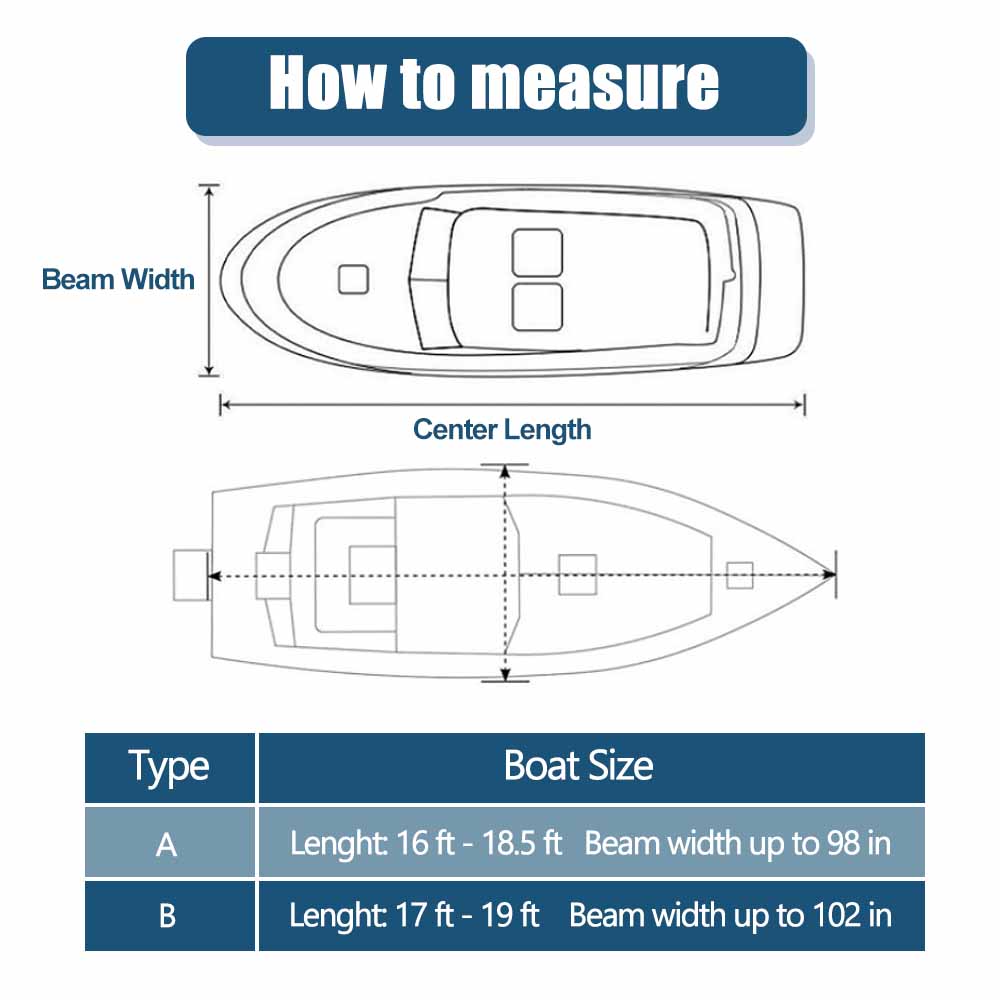 How to measure

Beam Width

Center Length

| Type | Boat Size |
|---|---|
| A | Lenght: 16 ft - 18.5 ft Beam width up to 98 in |
| B | Lenght: 17 ft - 19 ft Beam width up to 102 in |